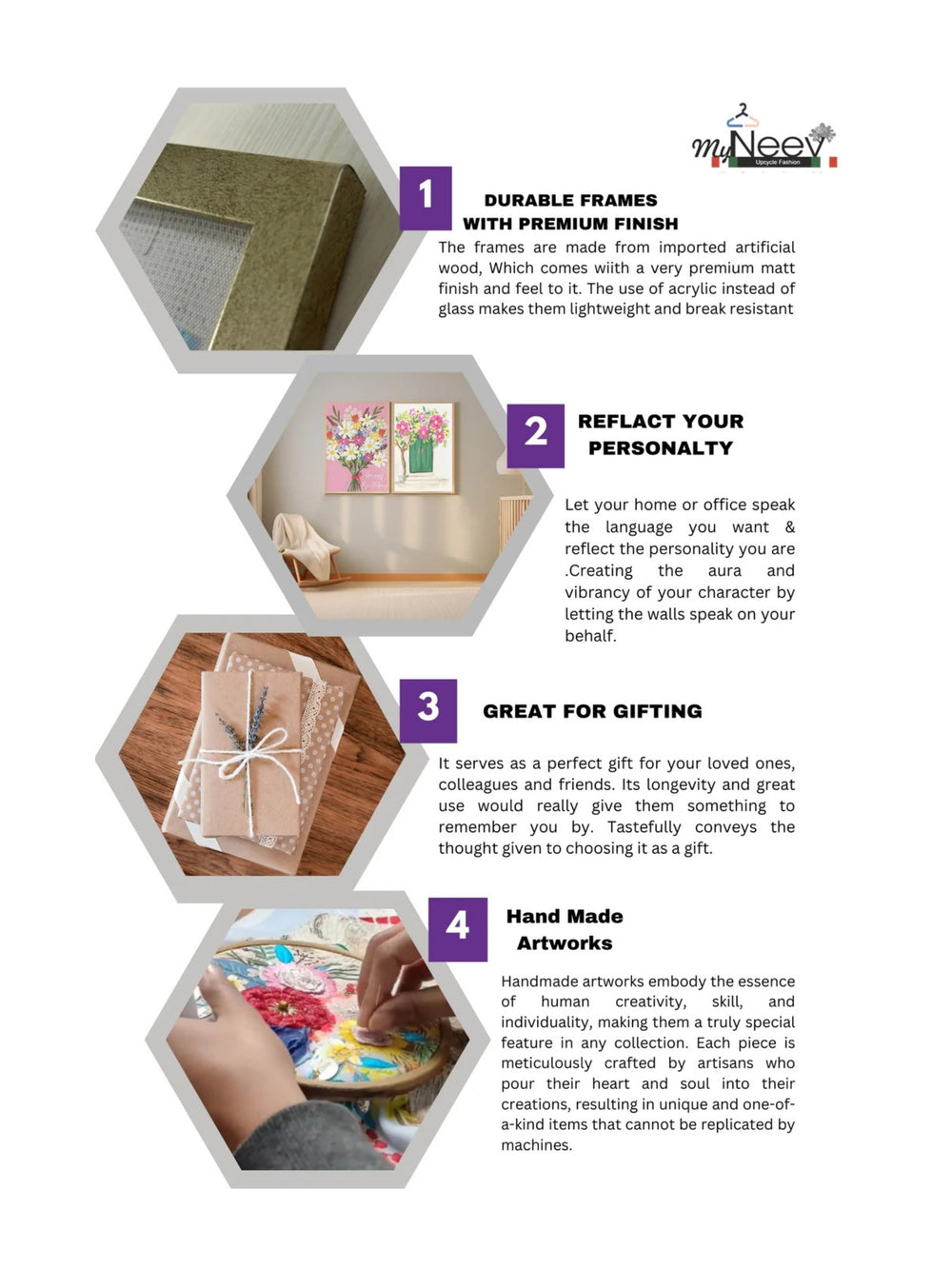 myNeev
Upcycle Fashion

1

DURABLE FRAMES WITH PREMIUM FINISH

The frames are made from imported artificial wood, Which comes wiith a very premium matt finish and feel to it. The use of acrylic instead of glass makes them lightweight and break resistant

2

REFLACT YOUR PERSONALTY

Let your home or office speak the language you want & reflect the personality you are .Creating the aura and vibrancy of your character by letting the walls speak on your behalf.

3

GREAT FOR GIFTING

It serves as a perfect gift for your loved ones, colleagues and friends. Its longevity and great use would really give them something to remember you by. Tastefully conveys the thought given to choosing it as a gift.

4

Hand Made Artworks

Handmade artworks embody the essence of human creativity, skill, and individuality, making them a truly special feature in any collection. Each piece is meticulously crafted by artisans who pour their heart and soul into their creations, resulting in unique and one-of-a-kind items that cannot be replicated by machines.